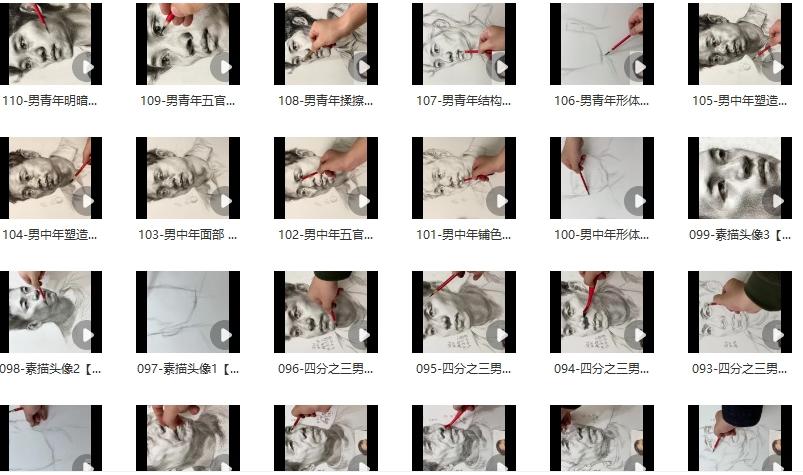 110-男青年明暗...

109-男青年五官...

108-男青年揉擦...

107-男青年结构...

106-男青年形体...

105-男中年塑造...

104-男中年塑造...

103-男中年面部 ...

102-男中年五官...

101-男中年铺色...

100-男中年形体...

099-素描头像3【...

098-素描头像2【...

097-素描头像1【...

096-四分之三男...

095-四分之三男...

094-四分之三男...

093-四分之三男...